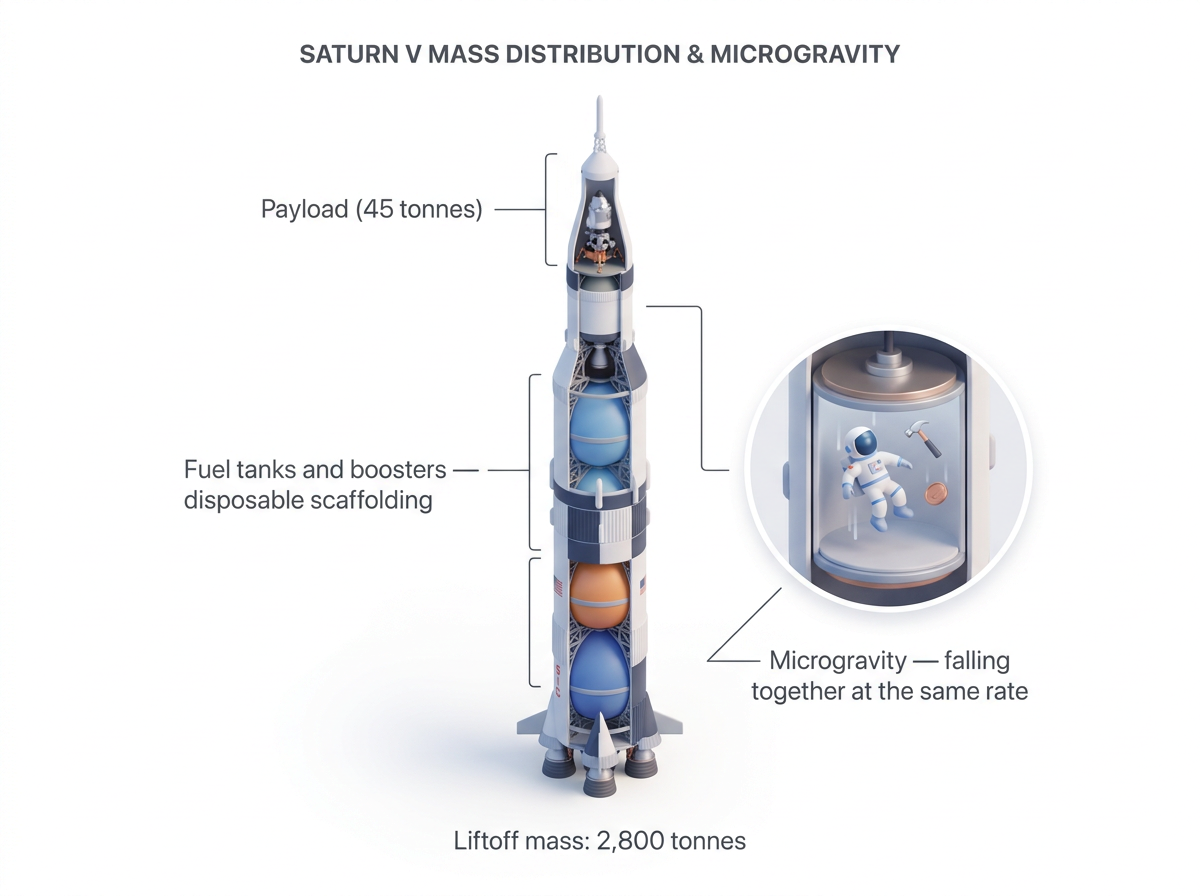 SATURN V MASS DISTRIBUTION & MICROGRAVITY

Payload (45 tonnes)

Fuel tanks and boosters — disposable scaffolding

Microgravity — falling together at the same rate

Liftoff mass: 2,800 tonnes