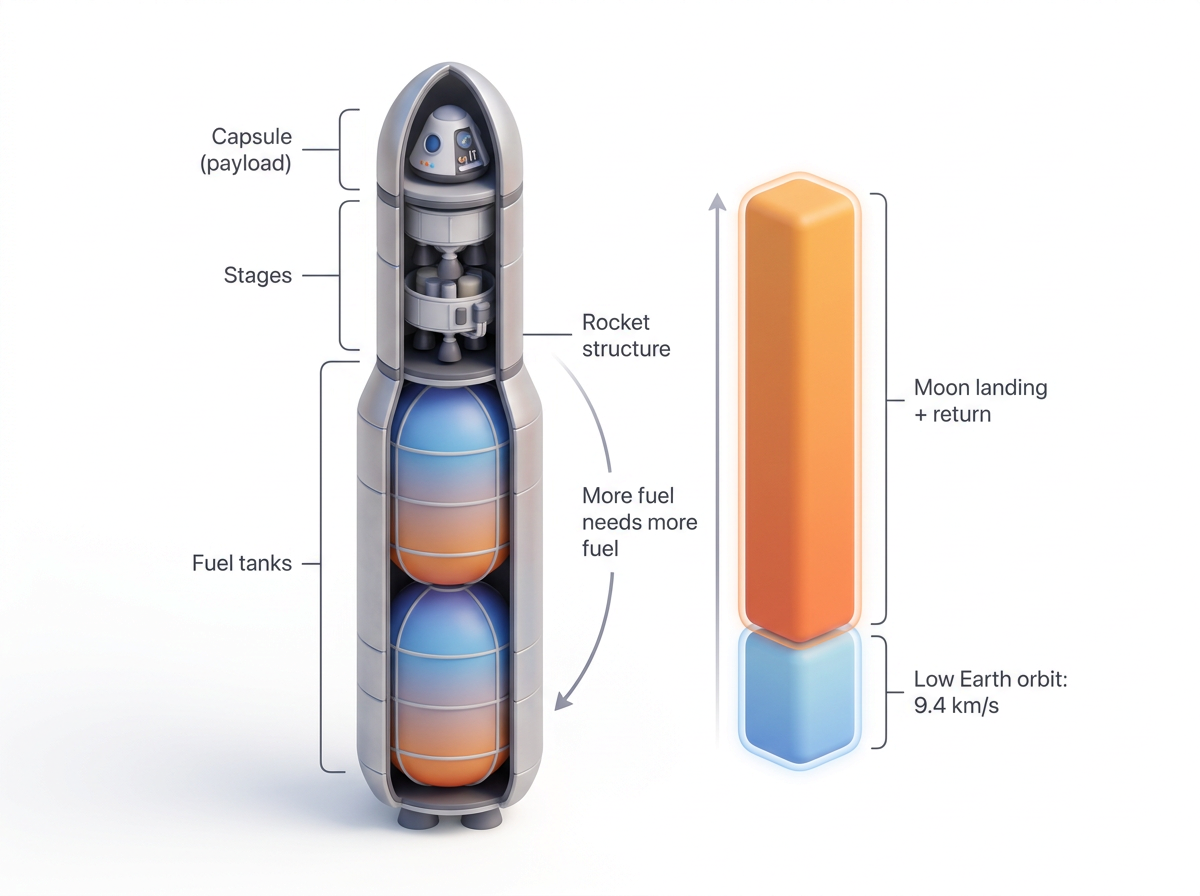 Capsule (payload)

Stages

Rocket structure

Fuel tanks

More fuel needs more fuel

Moon landing + return

Low Earth orbit: 9.4 km/s